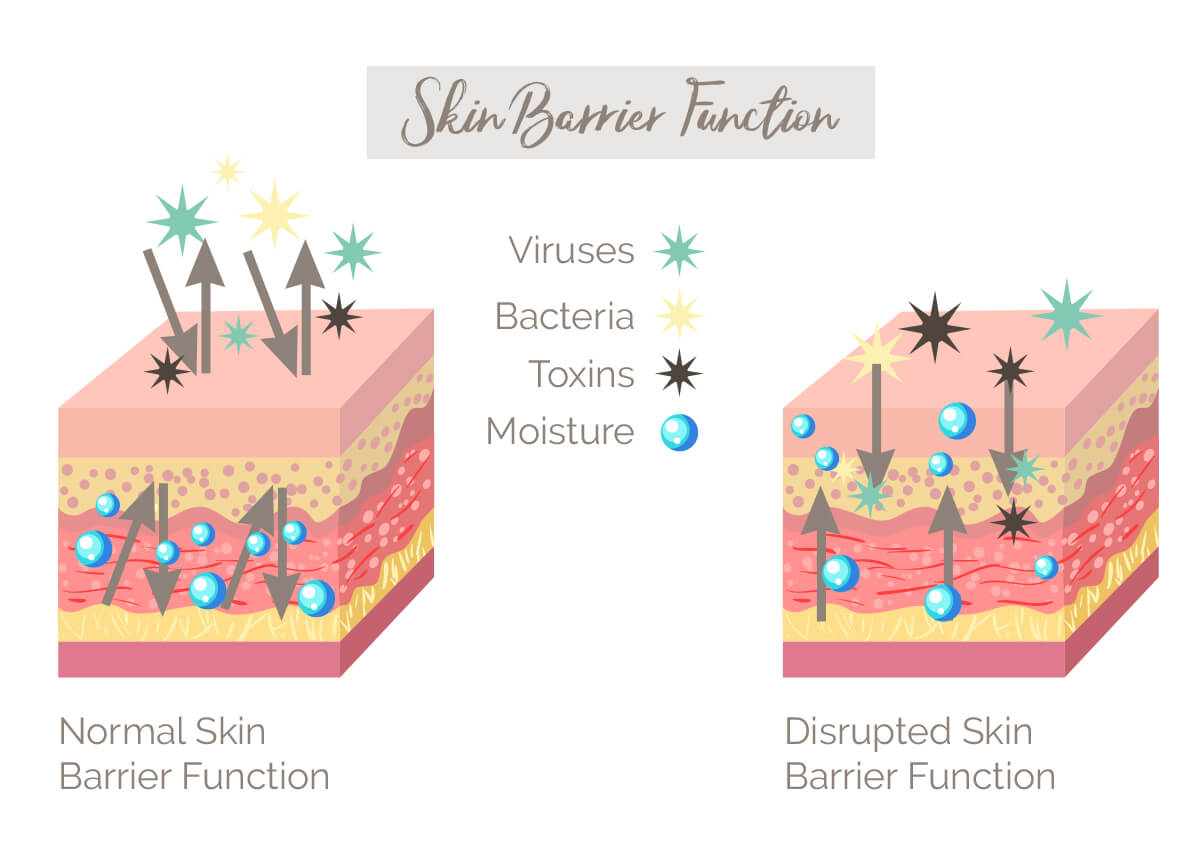 Skin Barrier Function

Viruses

Bacteria

Toxins

Moisture

Normal Skin Barrier Function

Disrupted Skin Barrier Function