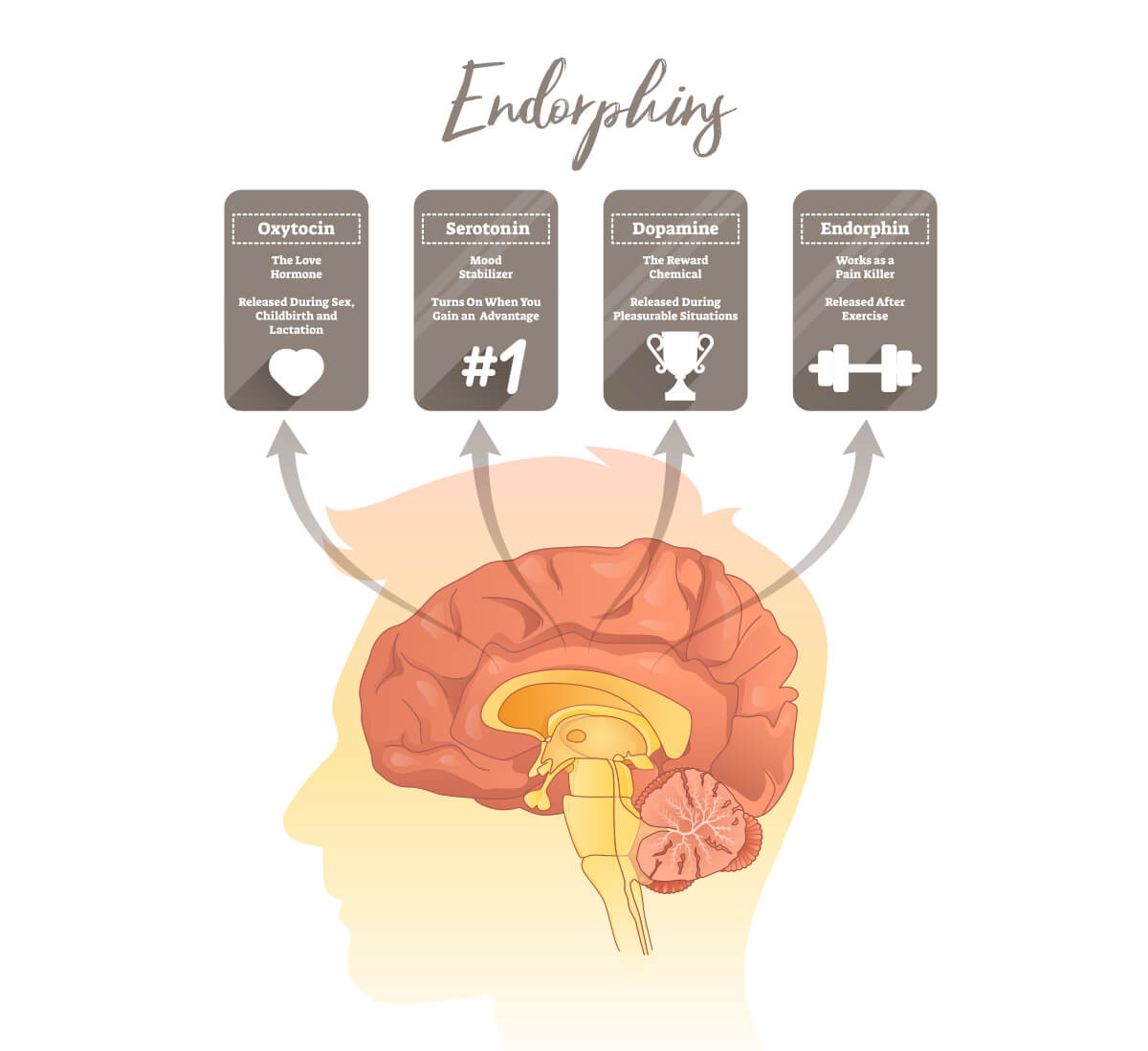 Endorphins

Oxytocin

The Love Hormone

Released During Sex, Childbirth and Lactation

Serotonin

Mood Stabilizer

Turns On When You Gain an Advantage

#1

Dopamine

The Reward Chemical

Released During Pleasurable Situations

Endorphin

Works as a Pain Killer

Released After Exercise