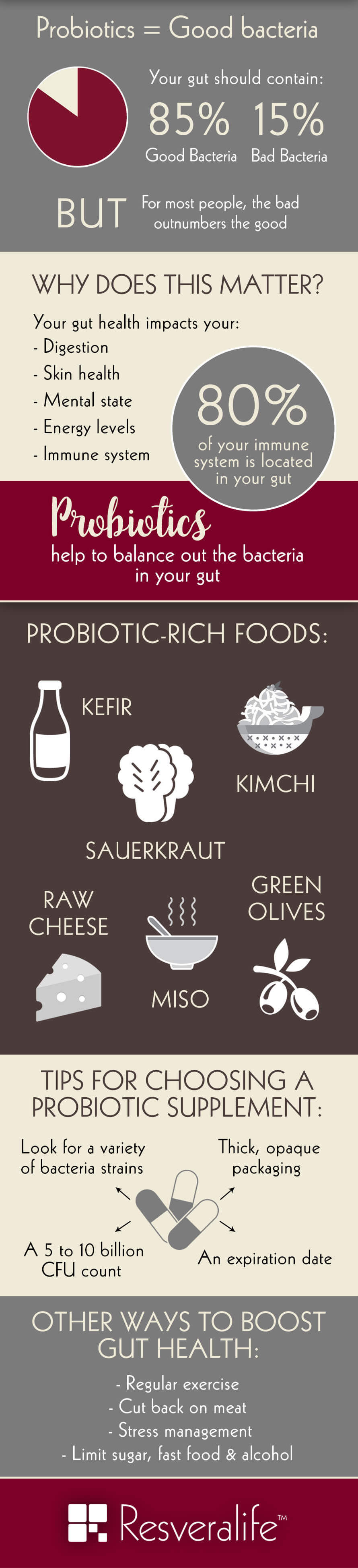 Probiotics = Good bacteria

Your gut should contain:

85% Good Bacteria

15% Bad Bacteria

BUT For most people, the bad outnumbers the good

WHY DOES THIS MATTER?

Your gut health impacts your:
- Digestion
- Skin health
- Mental state
- Energy levels
- Immune system

80% of your immune system is located in your gut

Probiotics help to balance out the bacteria in your gut

PROBIOTIC-RICH FOODS:

KEFIR

KIMCHI

SAUERKRAUT

RAW CHEESE

MISO

GREEN OLIVES

TIPS FOR CHOOSING A PROBIOTIC SUPPLEMENT:

Look for a variety of bacteria strains

Thick, opaque packaging

A 5 to 10 billion CFU count

An expiration date

OTHER WAYS TO BOOST GUT HEALTH:

- Regular exercise
- Cut back on meat
- Stress management
- Limit sugar, fast food & alcohol

Resveralife™